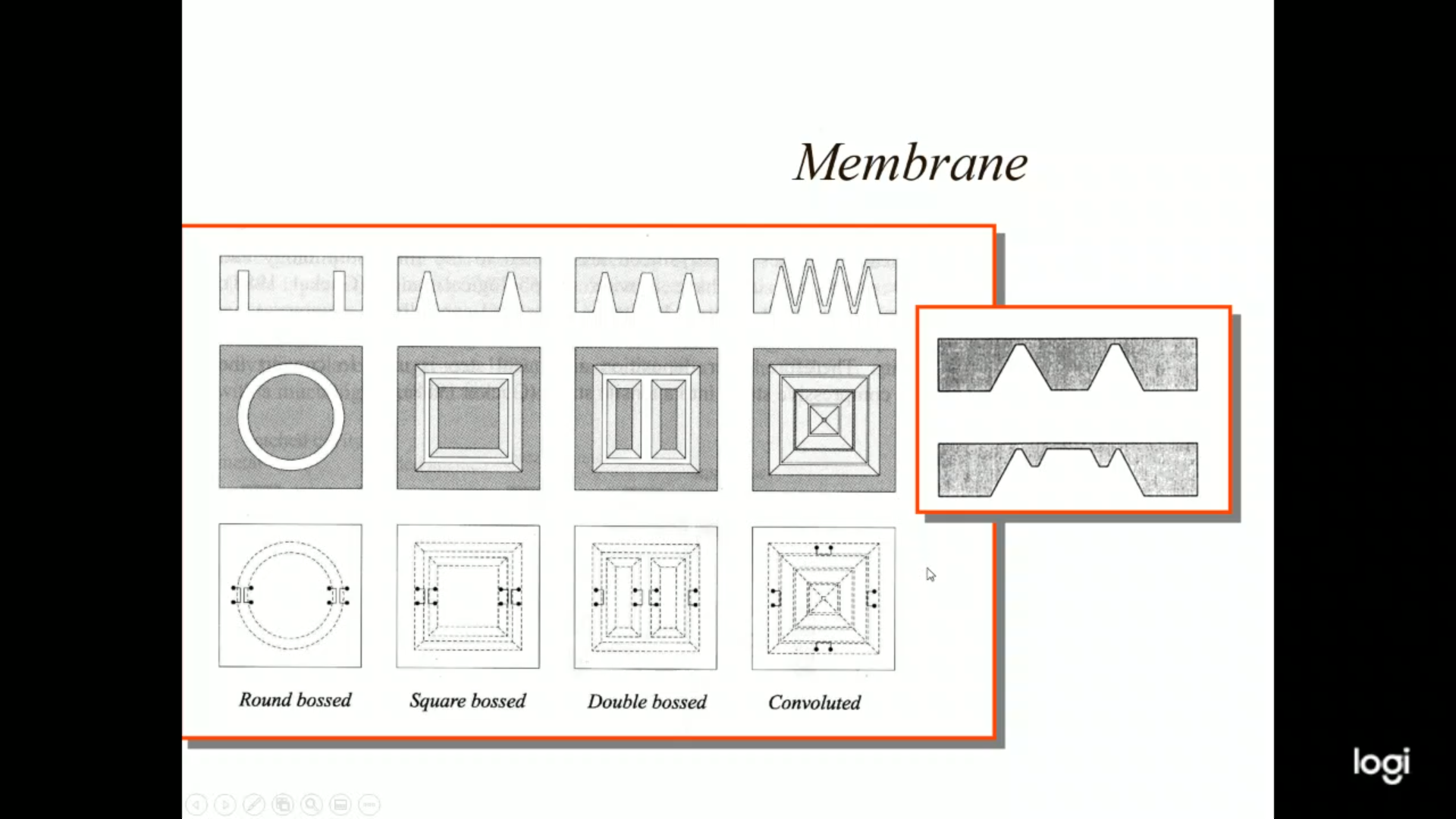 Membrane

Round bossed
Square bossed
Double bossed
Convoluted

logi