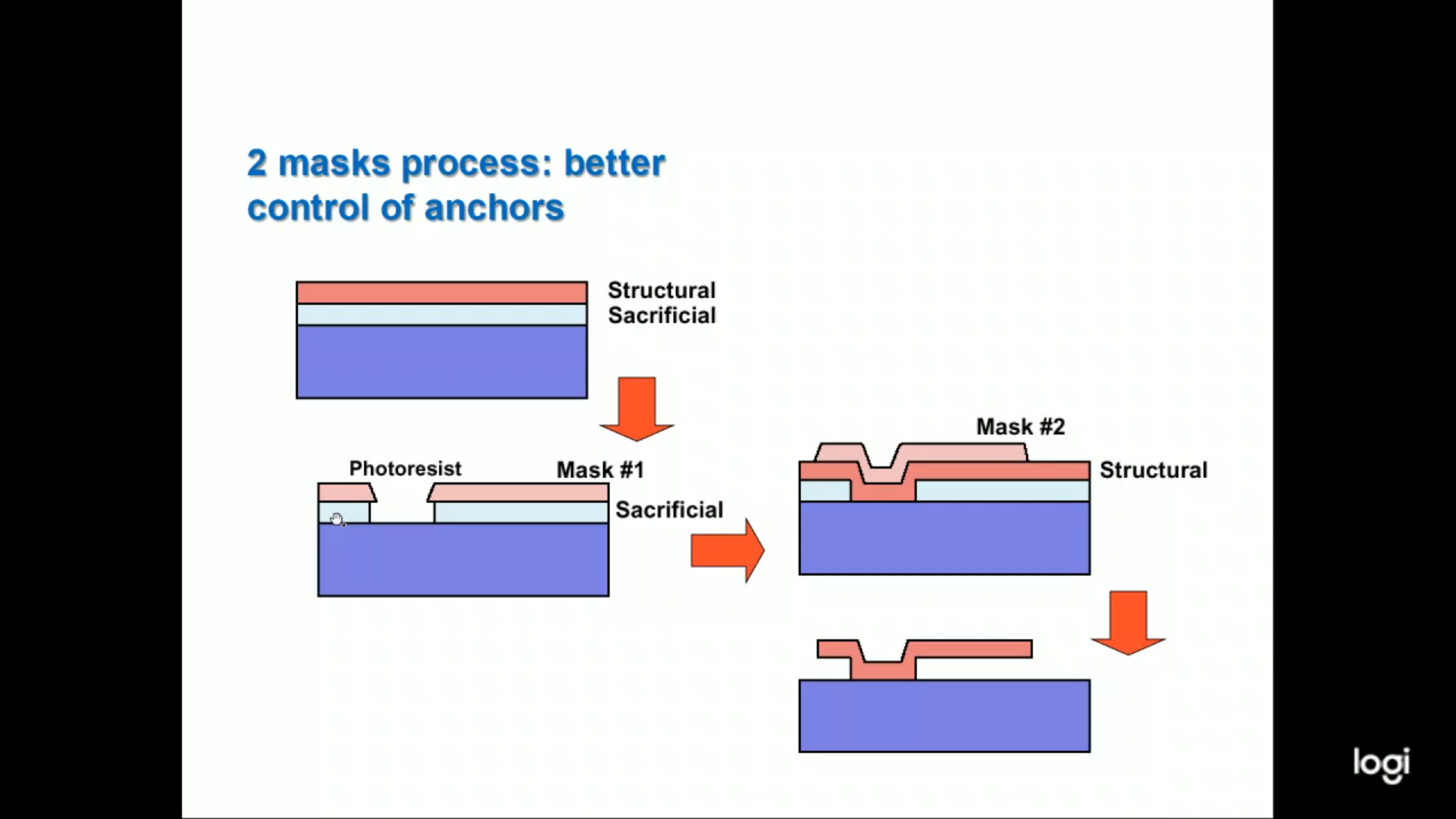 2 masks process: better control of anchors

Structural
Sacrificial

Photoresist
Mask #1
Sacrificial

Mask #2
Structural

logi