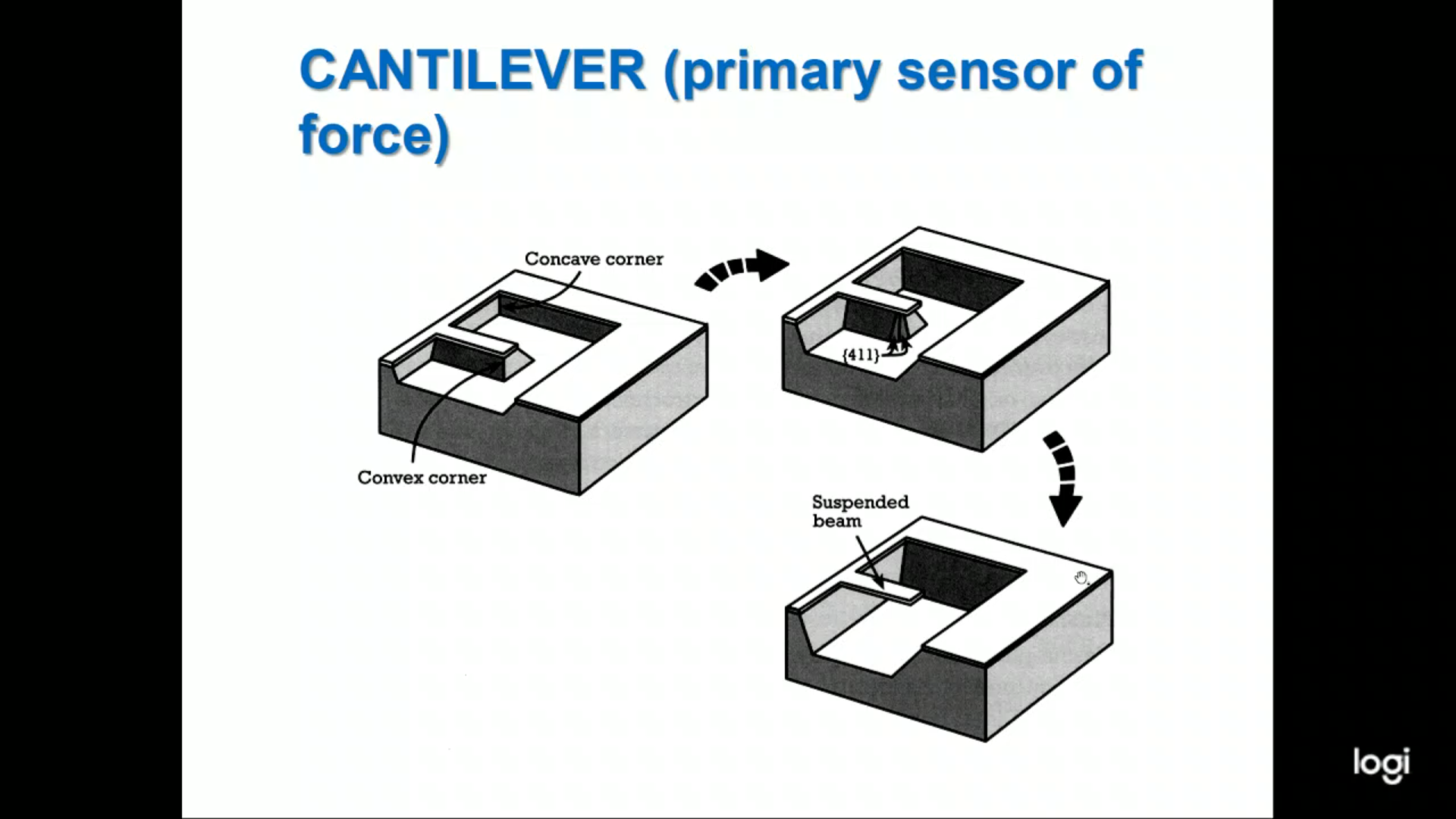 CANTILEVER (primary sensor of force)

Concave corner

Convex corner

{411}

Suspended beam

logi