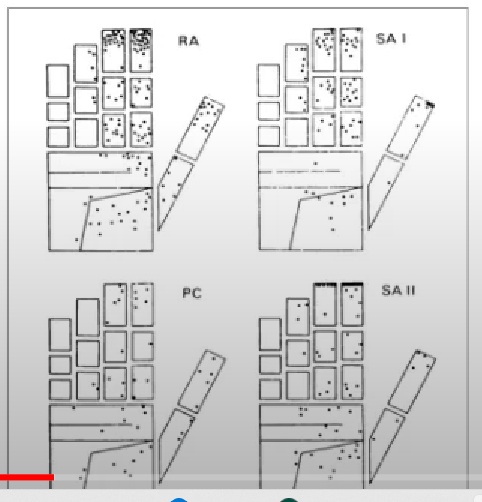 RA

SA I

PC

SA II